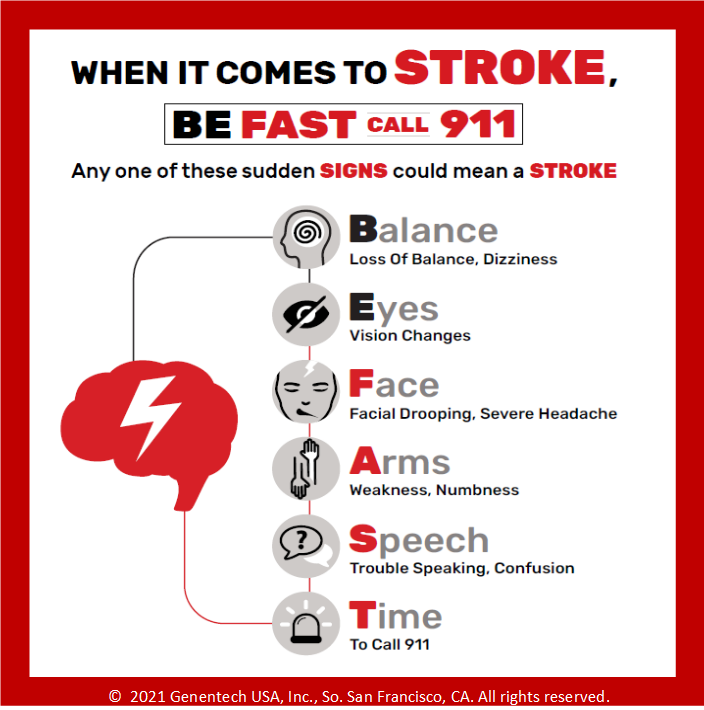 WHEN IT COMES TO STROKE,

BE FAST CALL 911

Any one of these sudden SIGNS could mean a STROKE

Balance
Loss Of Balance, Dizziness

Eyes
Vision Changes

Face
Facial Drooping, Severe Headache

Arms
Weakness, Numbness

Speech
Trouble Speaking, Confusion

Time
To Call 911

© 2021 Genentech USA, Inc., So. San Francisco, CA. All rights reserved.